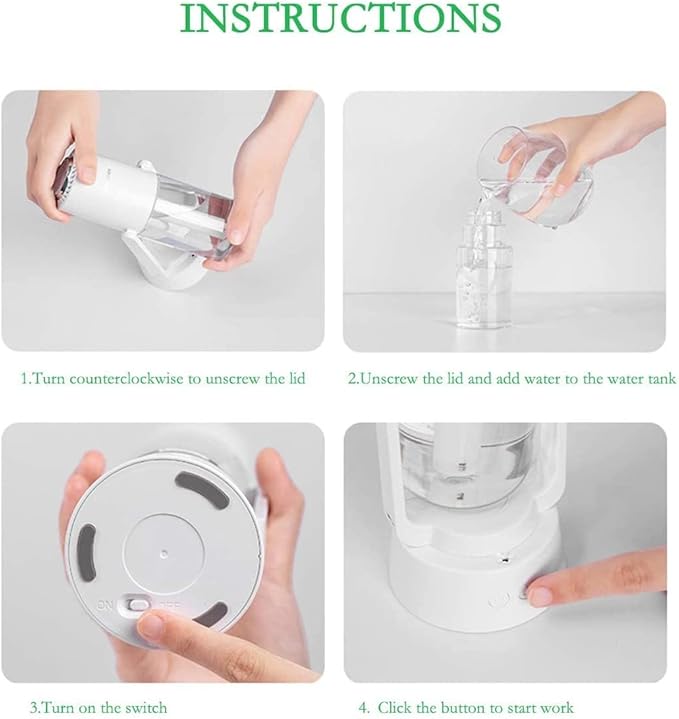 INSTRUCTIONS

1.Turn counterclockwise to unscrew the lid

2.Unscrew the lid and add water to the water tank

ON OFF

3.Turn on the switch

4. Click the button to start work